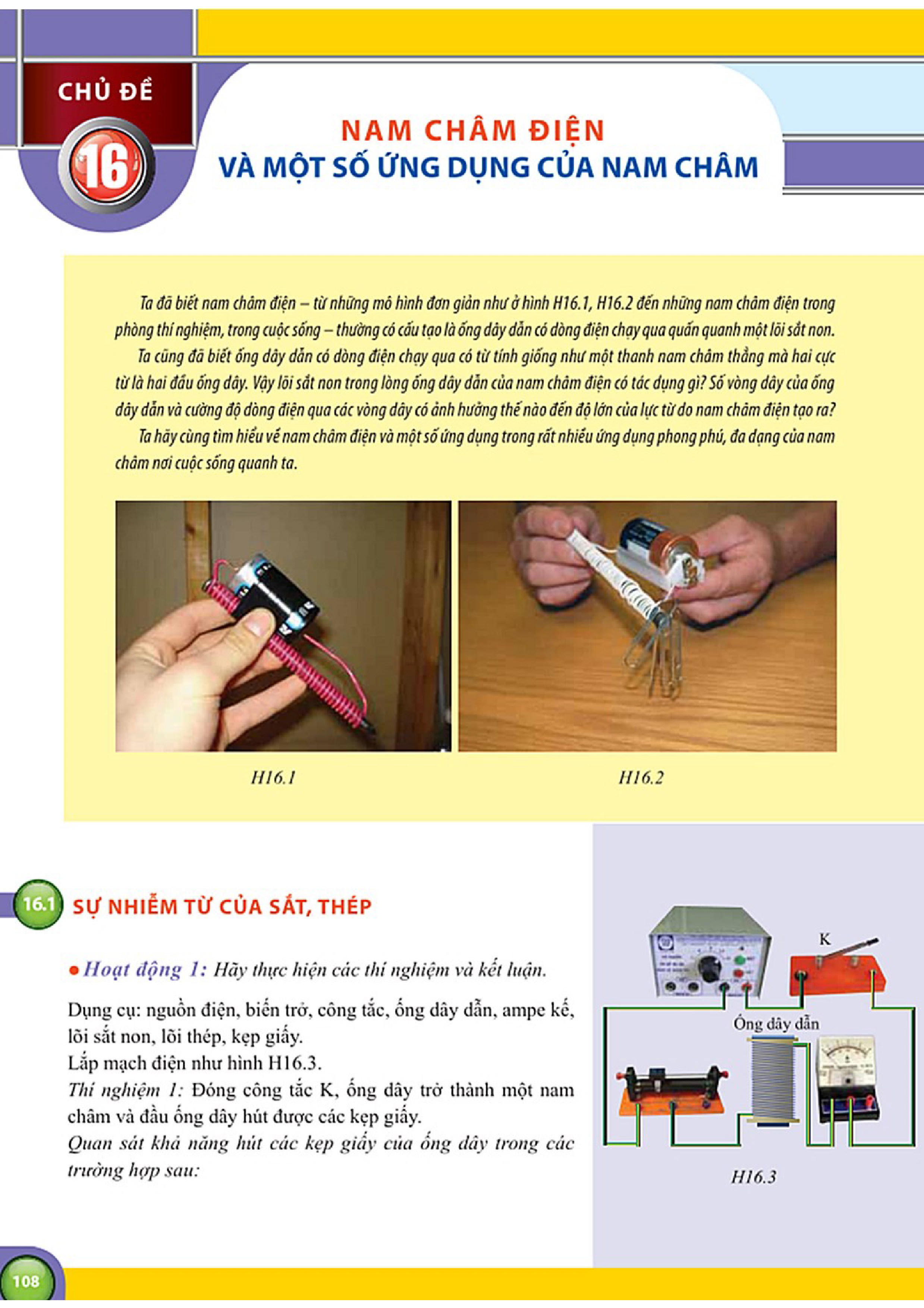 CHỦ ĐỀ
16
NAM CHÂM ĐIỆN
VÀ MỘT SỐ ỨNG DỤNG CỦA NAM CHÂM

Ta đã biết nam châm điện – từ những mô hình đơn giản như ở hình H16.1, H16.2 đến những nam châm điện trong phòng thí nghiệm, trong cuộc sống – thường có cấu tạo là ống dây dẫn có dòng điện chạy qua quấn quanh một lõi sắt non.

Ta cũng đã biết ống dây dẫn có dòng điện chạy qua có từ tính giống như một thanh nam châm thẳng mà hai cực từ là hai đầu ống dây. Vậy lõi sắt non trong lòng ống dây dẫn của nam châm điện có tác dụng gì? Số vòng dây của ống dây dẫn và cường độ dòng điện qua các vòng dây có ảnh hưởng thế nào đến độ lớn của lực từ do nam châm điện tạo ra?

Ta hãy cùng tìm hiểu về nam châm điện và một số ứng dụng trong rất nhiều ứng dụng phong phú, đa dạng của nam châm nơi cuộc sống quanh ta.

H16.1

H16.2

16.1 SỰ NHIỄM TỪ CỦA SẮT, THÉP

● Hoạt động 1: Hãy thực hiện các thí nghiệm và kết luận.

Dụng cụ: nguồn điện, biến trở, công tắc, ống dây dẫn, ampe kế, lõi sắt non, lõi thép, kẹp giấy.
Lắp mạch điện như hình H16.3.
Thí nghiệm 1: Đóng công tắc K, ống dây trở thành một nam châm và đầu ống dây hút được các kẹp giấy.
Quan sát khả năng hút các kẹp giấy của ống dây trong các trường hợp sau:

K
Ống dây dẫn
H16.3

108