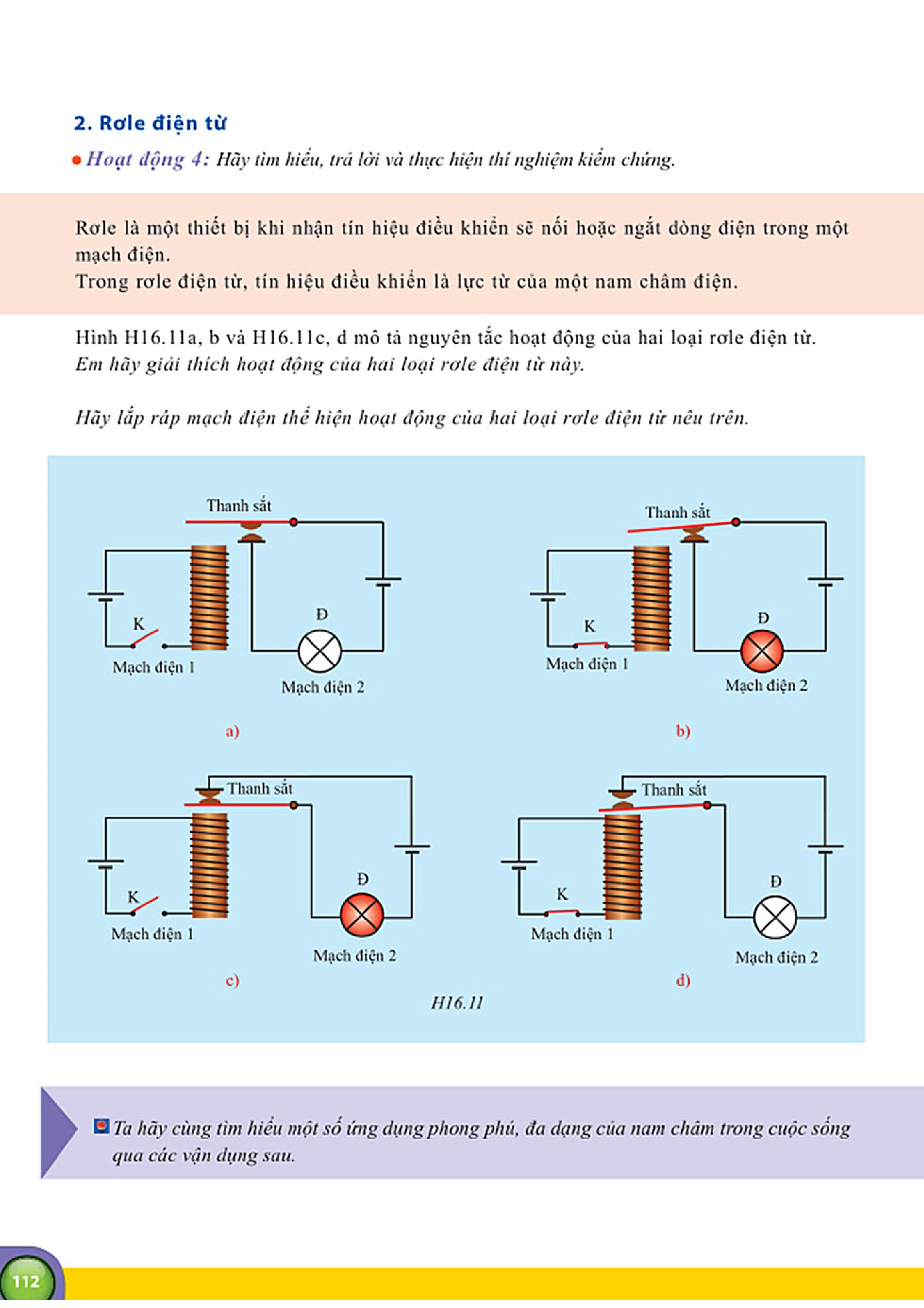 2. Rơle điện từ

Hoạt động 4: Hãy tìm hiểu, trả lời và thực hiện thí nghiệm kiểm chứng.

Rơle là một thiết bị khi nhận tín hiệu điều khiển sẽ nối hoặc ngắt dòng điện trong một mạch điện.
Trong rơle điện từ, tín hiệu điều khiển là lực từ của một nam châm điện.

Hình H16.11a, b và H16.11c, d mô tả nguyên tắc hoạt động của hai loại rơle điện từ.
Em hãy giải thích hoạt động của hai loại rơle điện từ này.

Hãy lắp ráp mạch điện thể hiện hoạt động của hai loại rơle điện từ nêu trên.

Thanh sắt
K
Đ
Mạch điện 1
Mạch điện 2
a)

Thanh sắt
K
Đ
Mạch điện 1
Mạch điện 2
b)

Thanh sắt
K
Đ
Mạch điện 1
Mạch điện 2
c)

Thanh sắt
K
Đ
Mạch điện 1
Mạch điện 2
d)

H16.11

Ta hãy cùng tìm hiểu một số ứng dụng phong phú, đa dạng của nam châm trong cuộc sống qua các vận dụng sau.

112