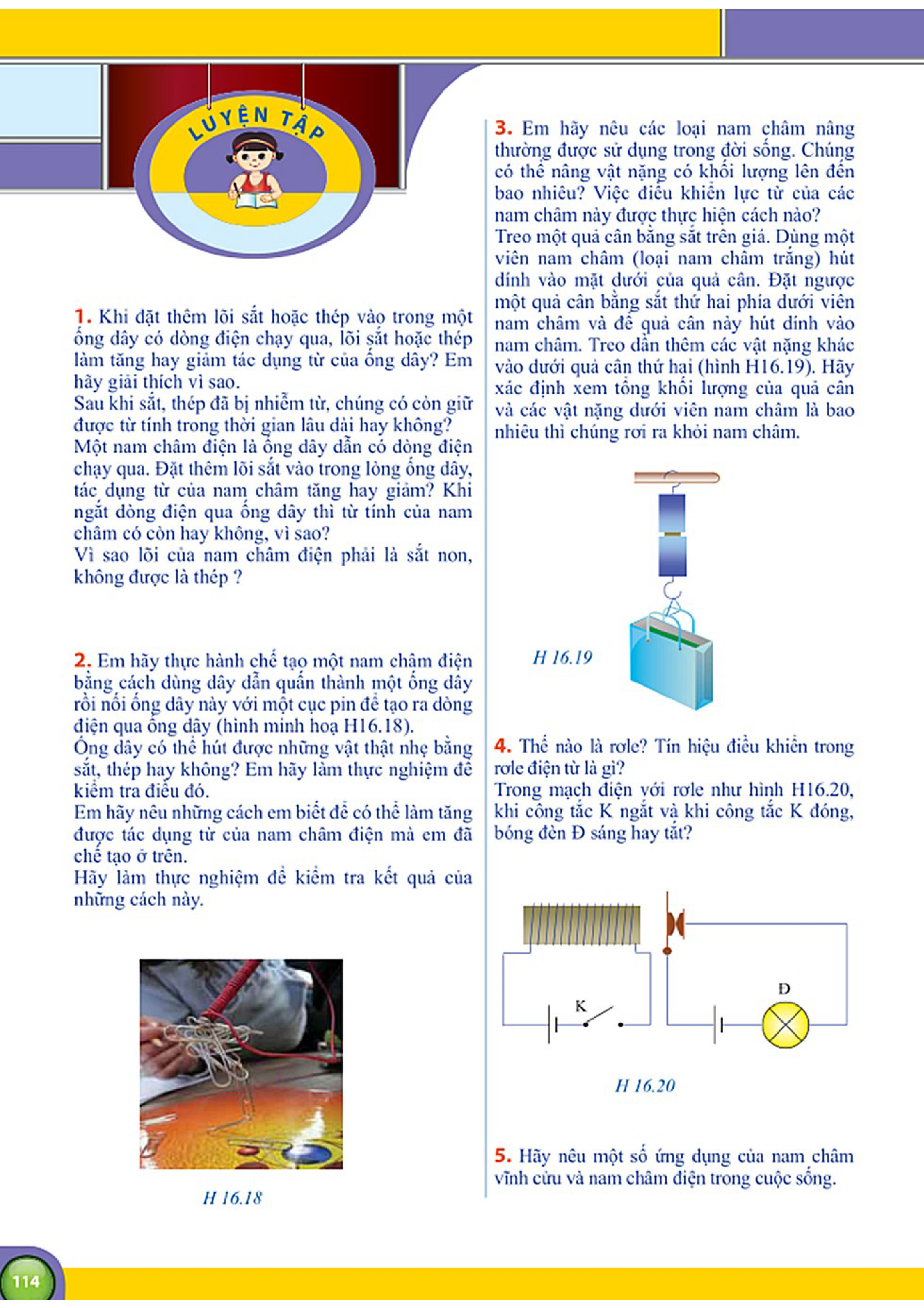 LUYỆN TẬP

1. Khi đặt thêm lõi sắt hoặc thép vào trong một ống dây có dòng điện chạy qua, lõi sắt hoặc thép làm tăng hay giảm tác dụng từ của ống dây? Em hãy giải thích vì sao.
Sau khi sắt, thép đã bị nhiễm từ, chúng có còn giữ được từ tính trong thời gian lâu dài hay không?
Một nam châm điện là ống dây dẫn có dòng điện chạy qua. Đặt thêm lõi sắt vào trong lòng ống dây, tác dụng từ của nam châm tăng hay giảm? Khi ngắt dòng điện qua ống dây thì từ tính của nam châm có còn hay không, vì sao?
Vì sao lõi của nam châm điện phải là sắt non, không được là thép ?

2. Em hãy thực hành chế tạo một nam châm điện bằng cách dùng dây dẫn quấn thành một ống dây rồi nối ống dây này với một cục pin để tạo ra dòng điện qua ống dây (hình minh hoạ H16.18).
Ống dây có thể hút được những vật thật nhẹ bằng sắt, thép hay không? Em hãy làm thực nghiệm để kiểm tra điều đó.
Em hãy nêu những cách em biết để có thể làm tăng được tác dụng từ của nam châm điện mà em đã chế tạo ở trên.
Hãy làm thực nghiệm để kiểm tra kết quả của những cách này.

H 16.18

3. Em hãy nêu các loại nam châm nâng thường được sử dụng trong đời sống. Chúng có thể nâng vật nặng có khối lượng lên đến bao nhiêu? Việc điều khiển lực từ của các nam châm này được thực hiện cách nào?
Treo một quả cân bằng sắt trên giá. Dùng một viên nam châm (loại nam châm trắng) hút dính vào mặt dưới của quả cân. Đặt ngược một quả cân bằng sắt thứ hai phía dưới viên nam châm và để quả cân này hút dính vào nam châm. Treo dần thêm các vật nặng khác vào dưới quả cân thứ hai (hình H16.19). Hãy xác định xem tổng khối lượng của quả cân và các vật nặng dưới viên nam châm là bao nhiêu thì chúng rơi ra khỏi nam châm.

H 16.19

4. Thế nào là rơle? Tín hiệu điều khiển trong rơle điện từ là gì?
Trong mạch điện với rơle như hình H16.20, khi công tắc K ngắt và khi công tắc K đóng, bóng đèn Đ sáng hay tắt?

K
Đ

H 16.20

5. Hãy nêu một số ứng dụng của nam châm vĩnh cửu và nam châm điện trong cuộc sống.

114