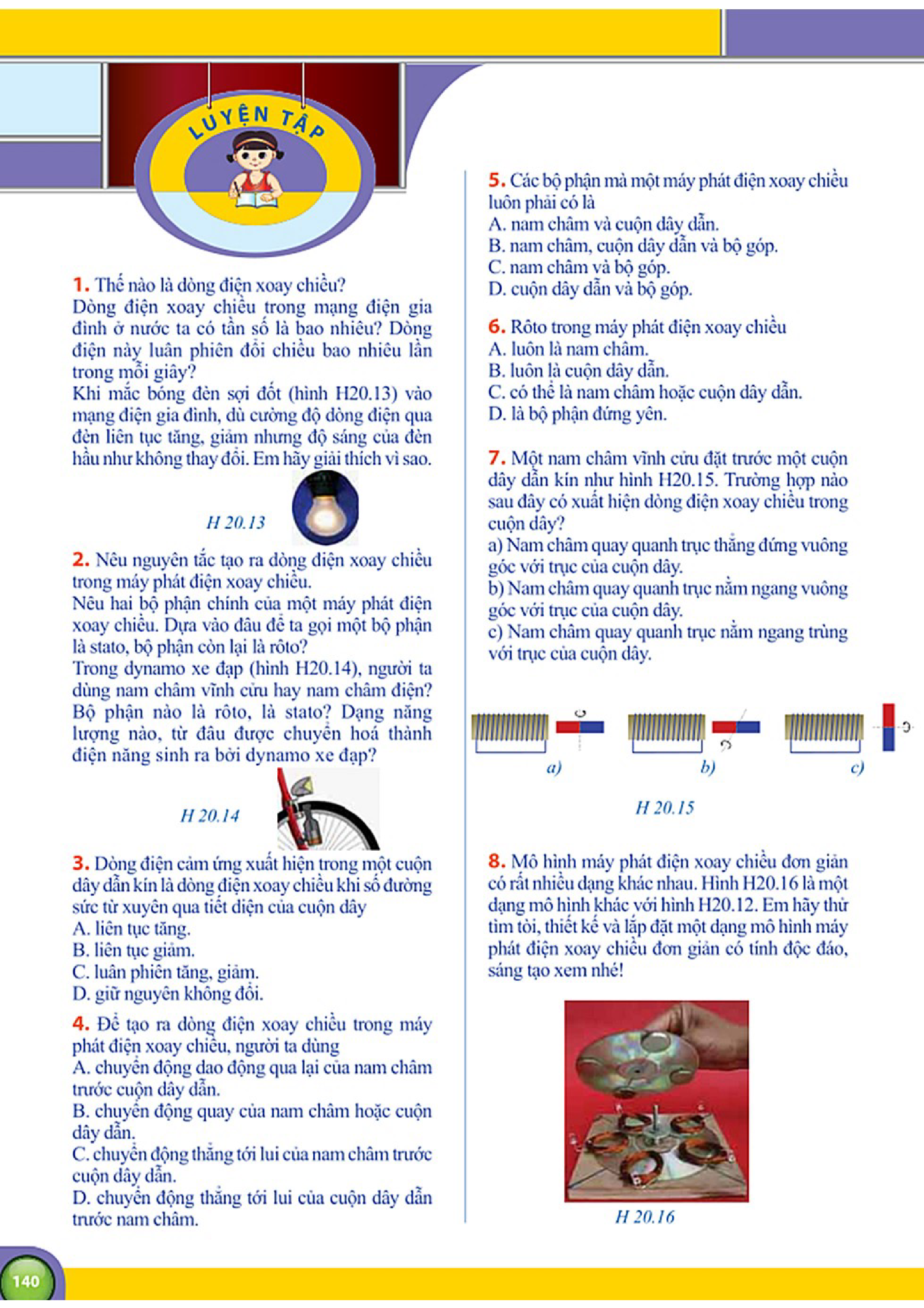 LUYỆN TẬP

1. Thế nào là dòng điện xoay chiều?
Dòng điện xoay chiều trong mạng điện gia đình ở nước ta có tần số là bao nhiêu? Dòng điện này luân phiên đổi chiều bao nhiêu lần trong mỗi giây?
Khi mắc bóng đèn sợi đốt (hình H20.13) vào mạng điện gia đình, dù cường độ dòng điện qua đèn liên tục tăng, giảm nhưng độ sáng của đèn hầu như không thay đổi. Em hãy giải thích vì sao.

H 20.13

2. Nêu nguyên tắc tạo ra dòng điện xoay chiều trong máy phát điện xoay chiều.
Nêu hai bộ phận chính của một máy phát điện xoay chiều. Dựa vào đâu để ta gọi một bộ phận là stato, bộ phận còn lại là rôto?
Trong dynamo xe đạp (hình H20.14), người ta dùng nam châm vĩnh cửu hay nam châm điện? Bộ phận nào là rôto, là stato? Dạng năng lượng nào, từ đâu được chuyển hoá thành điện năng sinh ra bởi dynamo xe đạp?

H 20.14

3. Dòng điện cảm ứng xuất hiện trong một cuộn dây dẫn kín là dòng điện xoay chiều khi số đường sức từ xuyên qua tiết diện của cuộn dây
A. liên tục tăng.
B. liên tục giảm.
C. luân phiên tăng, giảm.
D. giữ nguyên không đổi.

4. Để tạo ra dòng điện xoay chiều trong máy phát điện xoay chiều, người ta dùng
A. chuyển động dao động qua lại của nam châm trước cuộn dây dẫn.
B. chuyển động quay của nam châm hoặc cuộn dây dẫn.
C. chuyển động thẳng tới lui của nam châm trước cuộn dây dẫn.
D. chuyển động thẳng tới lui của cuộn dây dẫn trước nam châm.

5. Các bộ phận mà một máy phát điện xoay chiều luôn phải có là
A. nam châm và cuộn dây dẫn.
B. nam châm, cuộn dây dẫn và bộ góp.
C. nam châm và bộ góp.
D. cuộn dây dẫn và bộ góp.

6. Rôto trong máy phát điện xoay chiều
A. luôn là nam châm.
B. luôn là cuộn dây dẫn.
C. có thể là nam châm hoặc cuộn dây dẫn.
D. là bộ phận đứng yên.

7. Một nam châm vĩnh cửu đặt trước một cuộn dây dẫn kín như hình H20.15. Trường hợp nào sau đây có xuất hiện dòng điện xoay chiều trong cuộn dây?
a) Nam châm quay quanh trục thẳng đứng vuông góc với trục của cuộn dây.
b) Nam châm quay quanh trục nằm ngang vuông góc với trục của cuộn dây.
c) Nam châm quay quanh trục nằm ngang trùng với trục của cuộn dây.

a) b) c)

H 20.15

8. Mô hình máy phát điện xoay chiều đơn giản có rất nhiều dạng khác nhau. Hình H20.16 là một dạng mô hình khác với hình H20.12. Em hãy thử tìm tòi, thiết kế và lắp đặt một dạng mô hình máy phát điện xoay chiều đơn giản có tính độc đáo, sáng tạo xem nhé!

H 20.16

140