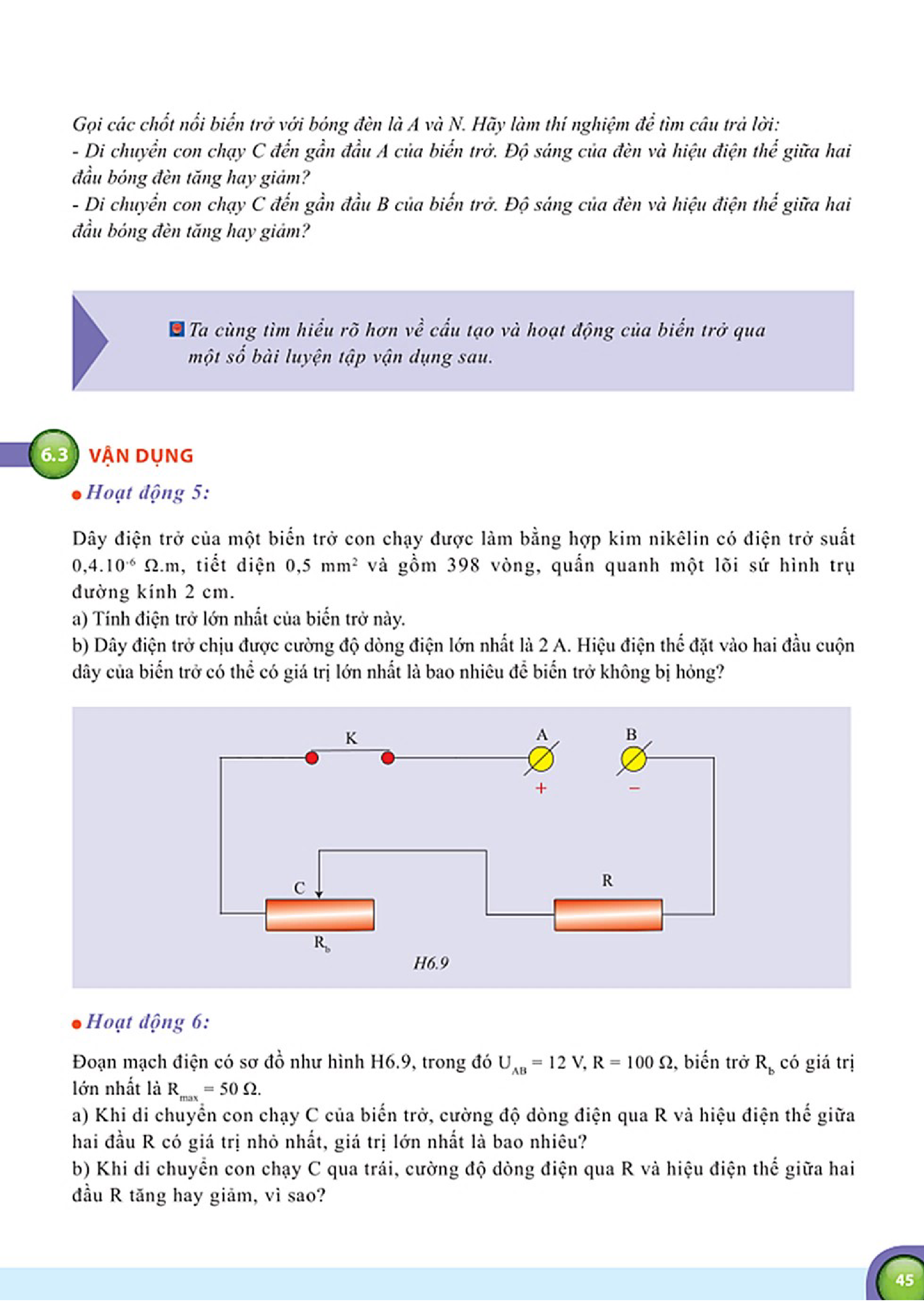 Gọi các chốt nối biến trở với bóng đèn là A và N. Hãy làm thí nghiệm để tìm câu trả lời:
- Di chuyển con chạy C đến gần đầu A của biến trở. Độ sáng của đèn và hiệu điện thế giữa hai đầu bóng đèn tăng hay giảm?
- Di chuyển con chạy C đến gần đầu B của biến trở. Độ sáng của đèn và hiệu điện thế giữa hai đầu bóng đèn tăng hay giảm?

Ta cùng tìm hiểu rõ hơn về cấu tạo và hoạt động của biến trở qua một số bài luyện tập vận dụng sau.

6.3 VẬN DỤNG

Hoạt động 5:

Dây điện trở của một biến trở con chạy được làm bằng hợp kim nikêlin có điện trở suất $0,4.10^{-6}$ Ω.m, tiết diện 0,5 $mm^2$ và gồm 398 vòng, quấn quanh một lõi sứ hình trụ đường kính 2 cm.
a) Tính điện trở lớn nhất của biến trở này.
b) Dây điện trở chịu được cường độ dòng điện lớn nhất là 2 A. Hiệu điện thế đặt vào hai đầu cuộn dây của biến trở có thể có giá trị lớn nhất là bao nhiêu để biến trở không bị hỏng?

K
A
B
+
−
C
R
$R_b$
H6.9

Hoạt động 6:

Đoạn mạch điện có sơ đồ như hình H6.9, trong đó $U_{AB}$ = 12 V, R = 100 Ω, biến trở $R_b$ có giá trị lớn nhất là $R_{max}$ = 50 Ω.
a) Khi di chuyển con chạy C của biến trở, cường độ dòng điện qua R và hiệu điện thế giữa hai đầu R có giá trị nhỏ nhất, giá trị lớn nhất là bao nhiêu?
b) Khi di chuyển con chạy C qua trái, cường độ dòng điện qua R và hiệu điện thế giữa hai đầu R tăng hay giảm, vì sao?

45