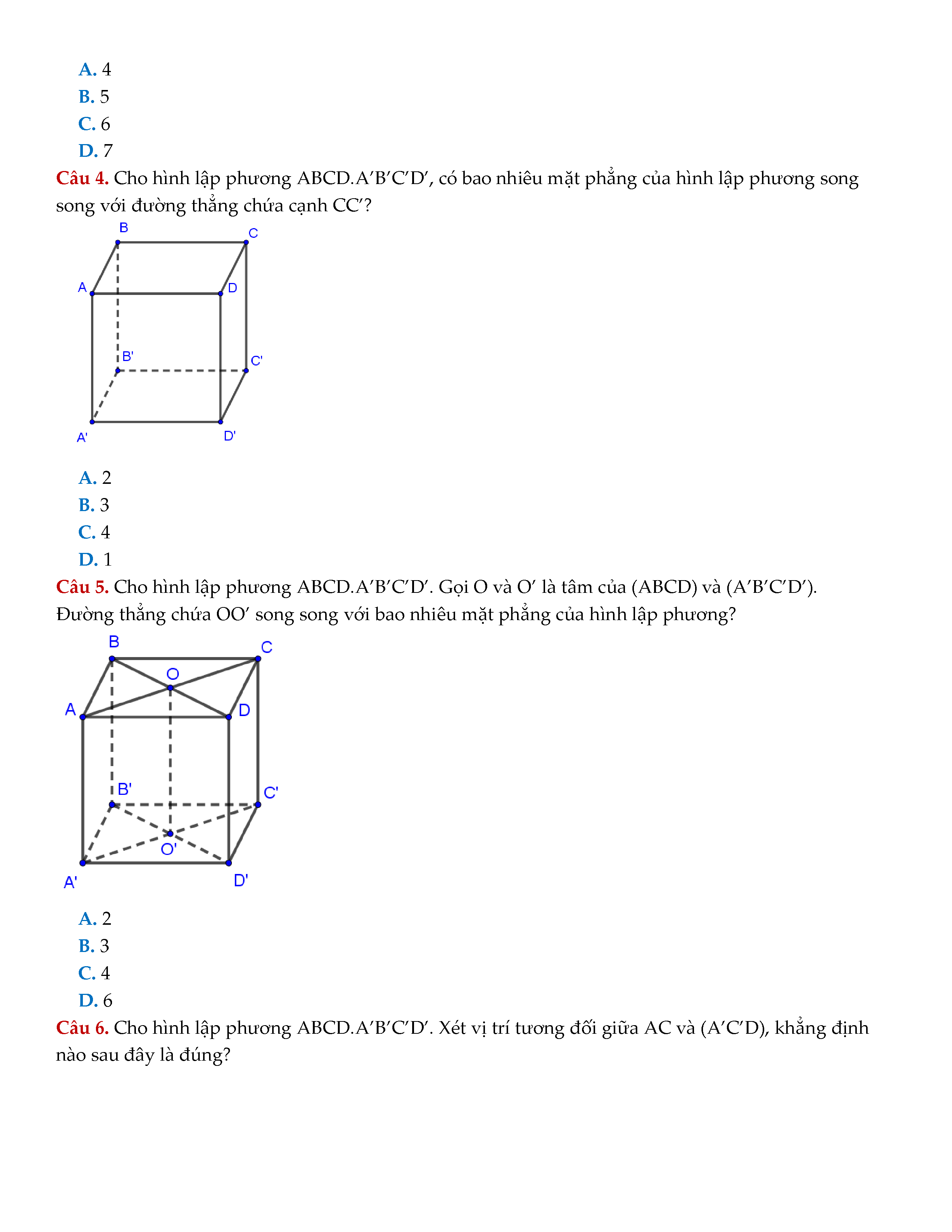 A. 4
B. 5
C. 6
D. 7

Câu 4. Cho hình lập phương ABCD.A′B′C′D′, có bao nhiêu mặt phẳng của hình lập phương song song với đường thẳng chứa cạnh CC′?

B
C
A
D
B'
C'
A'
D'

A. 2
B. 3
C. 4
D. 1

Câu 5. Cho hình lập phương ABCD.A′B′C′D′. Gọi O và O′ là tâm của (ABCD) và (A′B′C′D′). Đường thẳng chứa OO′ song song với bao nhiêu mặt phẳng của hình lập phương?

B
C
O
A
D
B'
C'
O'
A'
D'

A. 2
B. 3
C. 4
D. 6

Câu 6. Cho hình lập phương ABCD.A′B′C′D′. Xét vị trí tương đối giữa AC và (A′C′D), khẳng định nào sau đây là đúng?