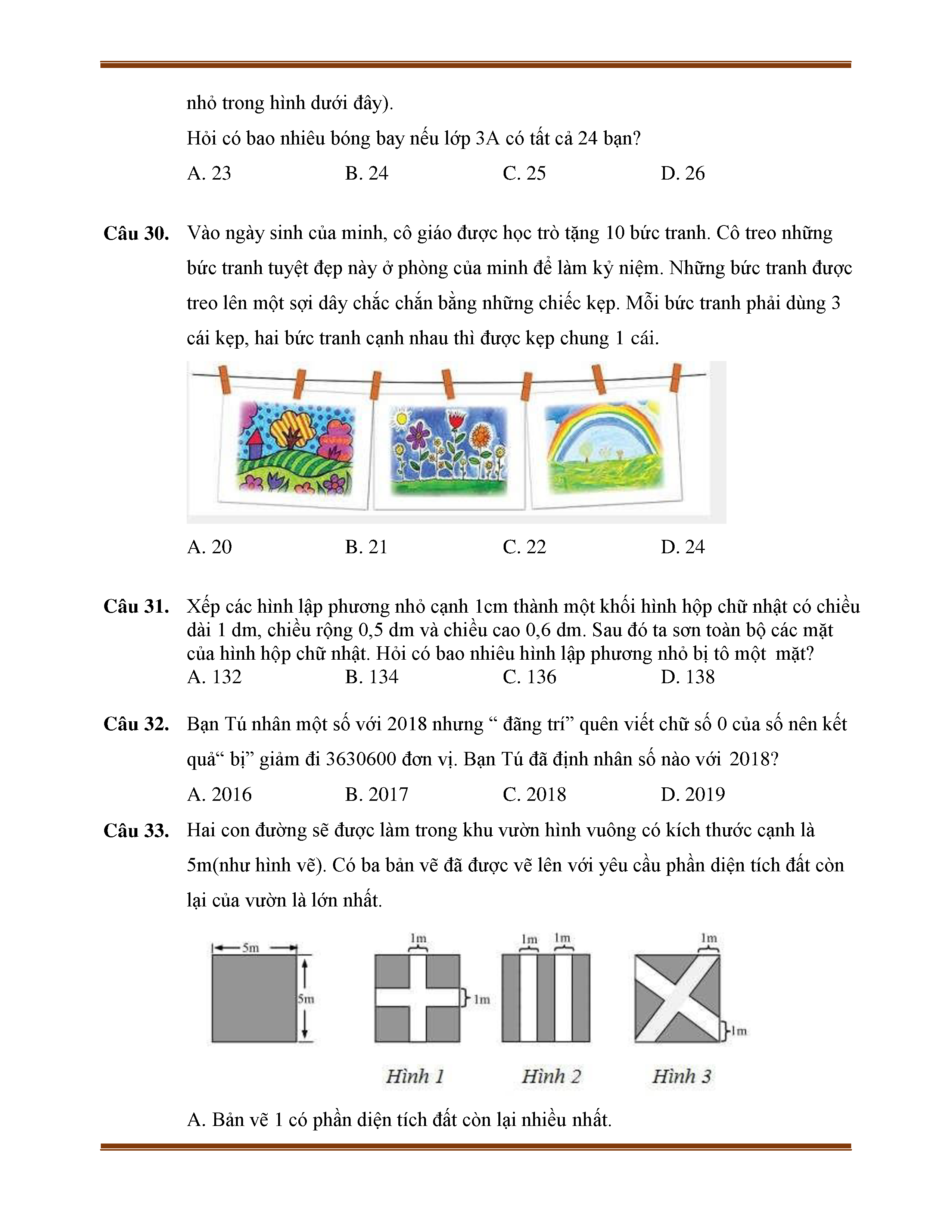 nhỏ trong hình dưới đây).

Hỏi có bao nhiêu bóng bay nếu lớp 3A có tất cả 24 bạn?

A. 23 B. 24 C. 25 D. 26

**Câu 30.** Vào ngày sinh của minh, cô giáo được học trò tặng 10 bức tranh. Cô treo những bức tranh tuyệt đẹp này ở phòng của minh để làm kỷ niệm. Những bức tranh được treo lên một sợi dây chắc chắn bằng những chiếc kẹp. Mỗi bức tranh phải dùng 3 cái kẹp, hai bức tranh cạnh nhau thì được kẹp chung 1 cái.

A. 20 B. 21 C. 22 D. 24

**Câu 31.** Xếp các hình lập phương nhỏ cạnh 1cm thành một khối hình hộp chữ nhật có chiều dài 1 dm, chiều rộng 0,5 dm và chiều cao 0,6 dm. Sau đó ta sơn toàn bộ các mặt của hình hộp chữ nhật. Hỏi có bao nhiêu hình lập phương nhỏ bị tô một mặt?
A. 132 B. 134 C. 136 D. 138

**Câu 32.** Bạn Tú nhân một số với 2018 nhưng “ đãng trí” quên viết chữ số 0 của số nên kết quả“ bị” giảm đi 3630600 đơn vị. Bạn Tú đã định nhân số nào với 2018?

A. 2016 B. 2017 C. 2018 D. 2019

**Câu 33.** Hai con đường sẽ được làm trong khu vườn hình vuông có kích thước cạnh là 5m(như hình vẽ). Có ba bản vẽ đã được vẽ lên với yêu cầu phần diện tích đất còn lại của vườn là lớn nhất.

5m 5m 1m 1m 1m 1m 1m 1m

Hình 1 Hình 2 Hình 3

A. Bản vẽ 1 có phần diện tích đất còn lại nhiều nhất.