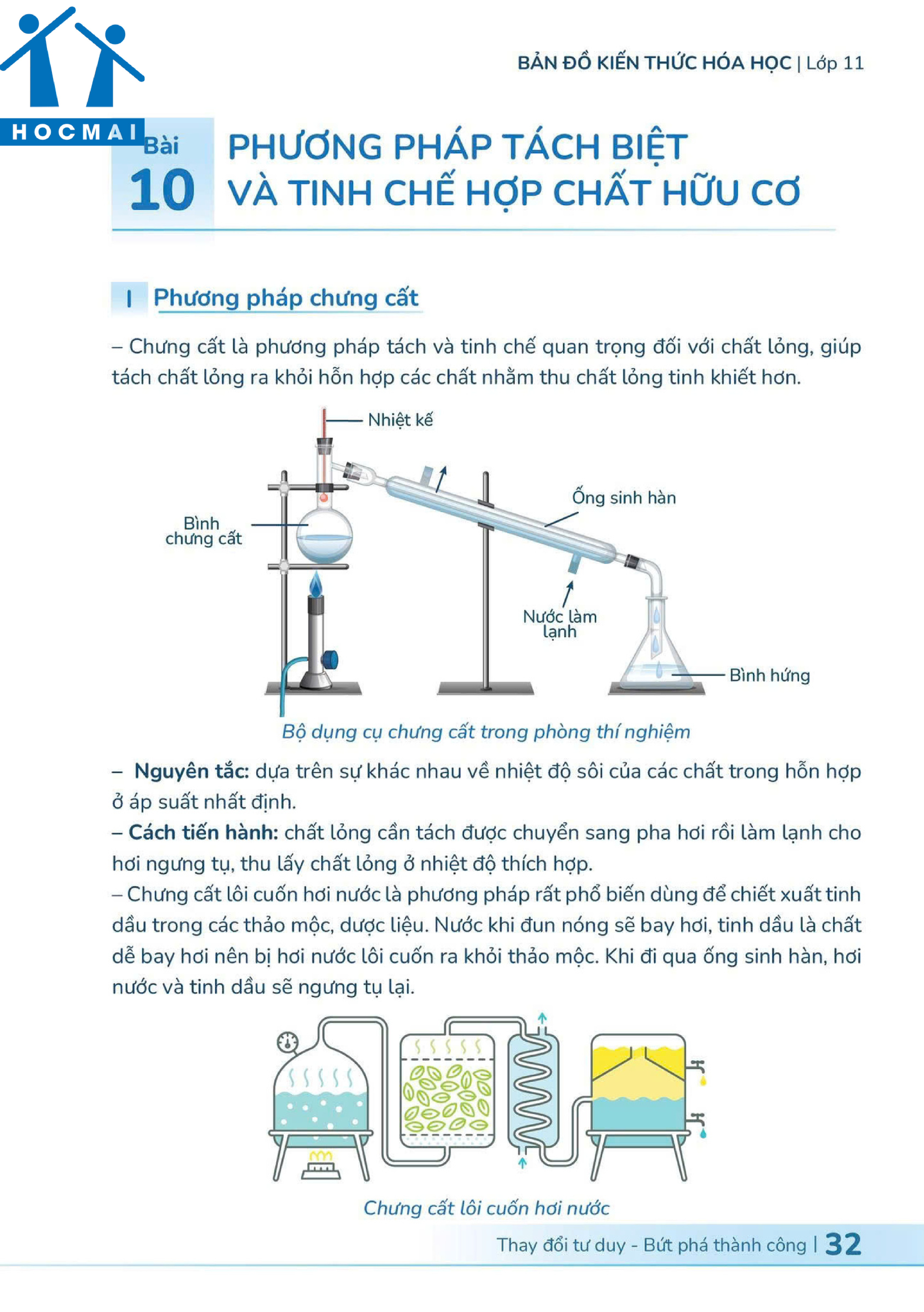 HOCMAI

BẢN ĐỒ KIẾN THỨC HÓA HỌC | Lớp 11

Bài 10 PHƯƠNG PHÁP TÁCH BIỆT VÀ TINH CHẾ HỢP CHẤT HỮU CƠ

I Phương pháp chưng cất

– Chưng cất là phương pháp tách và tinh chế quan trọng đối với chất lỏng, giúp tách chất lỏng ra khỏi hỗn hợp các chất nhằm thu chất lỏng tinh khiết hơn.

Nhiệt kế
Ống sinh hàn
Bình chưng cất
Nước làm lạnh
Bình hứng

Bộ dụng cụ chưng cất trong phòng thí nghiệm

– Nguyên tắc: dựa trên sự khác nhau về nhiệt độ sôi của các chất trong hỗn hợp ở áp suất nhất định.
– Cách tiến hành: chất lỏng cần tách được chuyển sang pha hơi rồi làm lạnh cho hơi ngưng tụ, thu lấy chất lỏng ở nhiệt độ thích hợp.
– Chưng cất lôi cuốn hơi nước là phương pháp rất phổ biến dùng để chiết xuất tinh dầu trong các thảo mộc, dược liệu. Nước khi đun nóng sẽ bay hơi, tinh dầu là chất dễ bay hơi nên bị hơi nước lôi cuốn ra khỏi thảo mộc. Khi đi qua ống sinh hàn, hơi nước và tinh dầu sẽ ngưng tụ lại.

Chưng cất lôi cuốn hơi nước

Thay đổi tư duy - Bứt phá thành công | 32